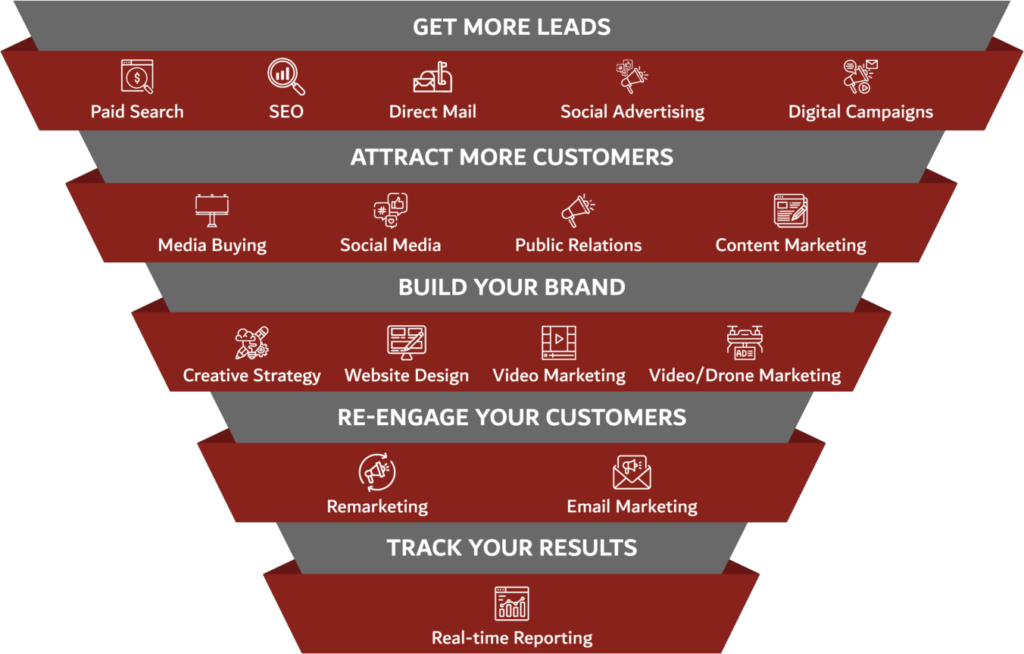 GET MORE LEADS

Paid Search SEO Direct Mail Social Advertising Digital Campaigns

ATTRACT MORE CUSTOMERS

Media Buying Social Media Public Relations Content Marketing

BUILD YOUR BRAND

Creative Strategy Website Design Video Marketing Video/Drone Marketing

RE-ENGAGE YOUR CUSTOMERS

Remarketing Email Marketing

TRACK YOUR RESULTS

Real-time Reporting